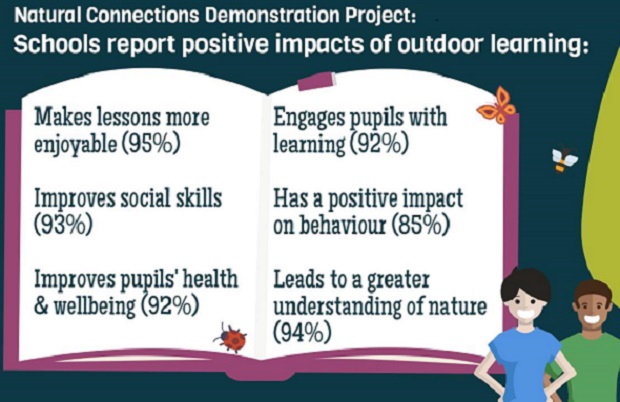 Natural Connections Demonstration Project:
Schools report positive impacts of outdoor learning:

Makes lessons more enjoyable (95%)

Improves social skills (93%)

Improves pupils' health & wellbeing (92%)

Engages pupils with learning (92%)

Has a positive impact on behaviour (85%)

Leads to a greater understanding of nature (94%)