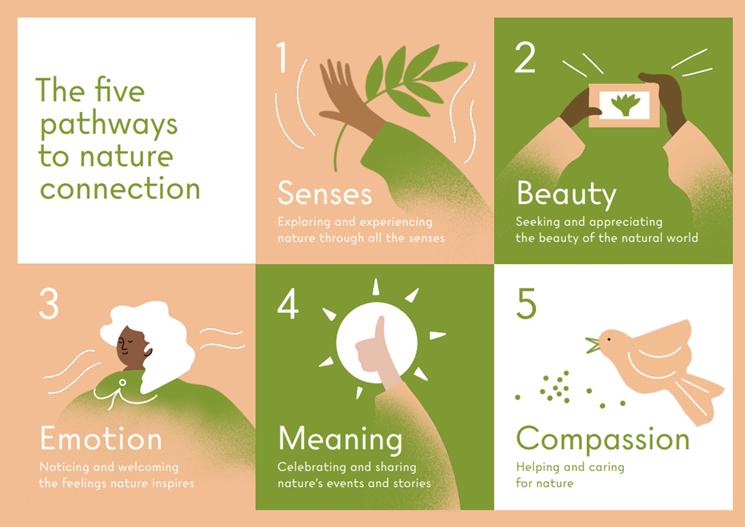 The five pathways to nature connection

1

Senses

Exploring and experiencing nature through all the senses

2

Beauty

Seeking and appreciating the beauty of the natural world

3

Emotion

Noticing and welcoming the feelings nature inspires

4

Meaning

Celebrating and sharing nature's events and stories

5

Compassion

Helping and caring for nature