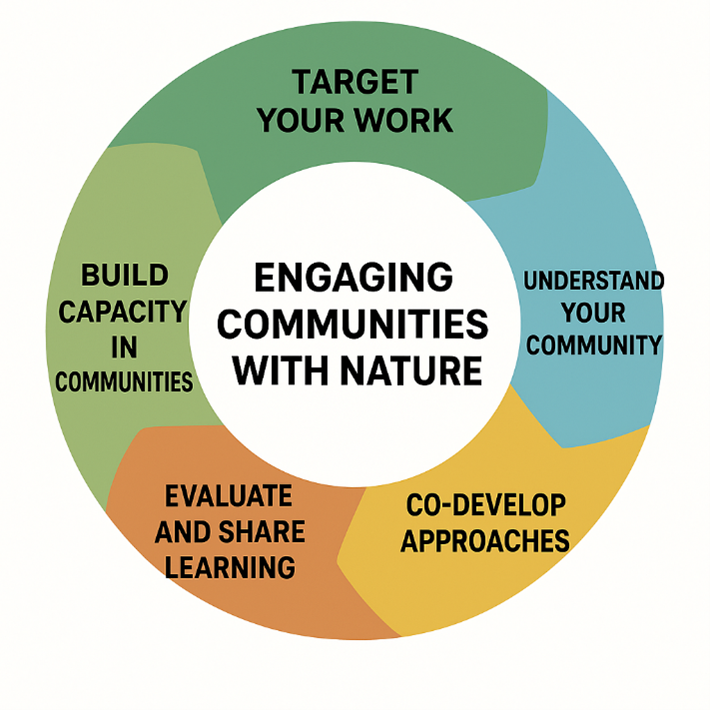 ENGAGING COMMUNITIES WITH NATURE

TARGET YOUR WORK

UNDERSTAND YOUR COMMUNITY

CO-DEVELOP APPROACHES

EVALUATE AND SHARE LEARNING

BUILD CAPACITY IN COMMUNITIES